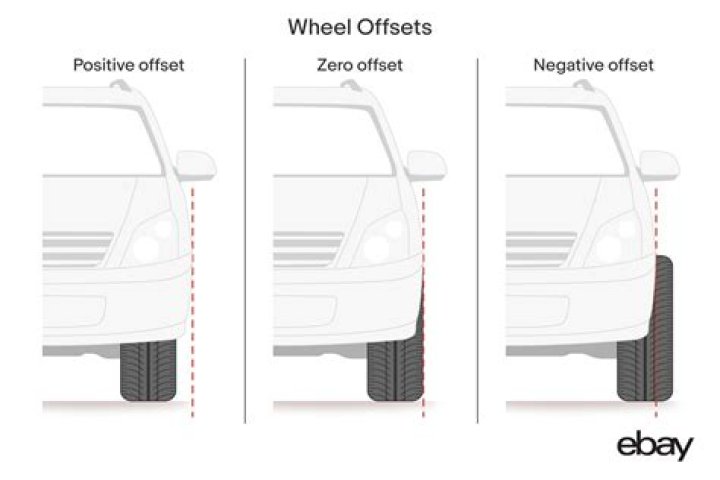 Wheel Offsets

Positive offset

Zero offset

Negative offset

ebay